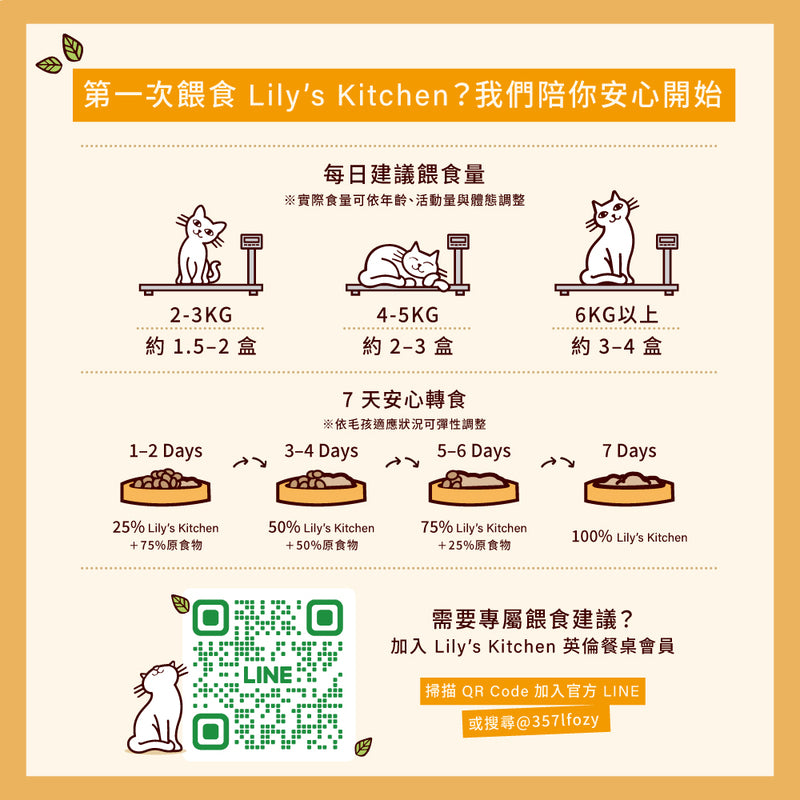 第一次餵食 Lily's Kitchen？我們陪你安心開始

每日建議餵食量
※實際食量可依年齡、活動量與體態調整

2-3KG
約 1.5–2 盒

4-5KG
約 2–3 盒

6KG以上
約 3–4 盒

7 天安心轉食
※依毛孩適應狀況可彈性調整

1–2 Days
25% Lily's Kitchen
＋75%原食物

3–4 Days
50% Lily's Kitchen
＋50%原食物

5–6 Days
75% Lily's Kitchen
＋25%原食物

7 Days
100% Lily's Kitchen

LINE

需要專屬餵食建議？
加入 Lily's Kitchen 英倫餐桌會員

掃描 QR Code 加入官方 LINE
或搜尋@357lfozy